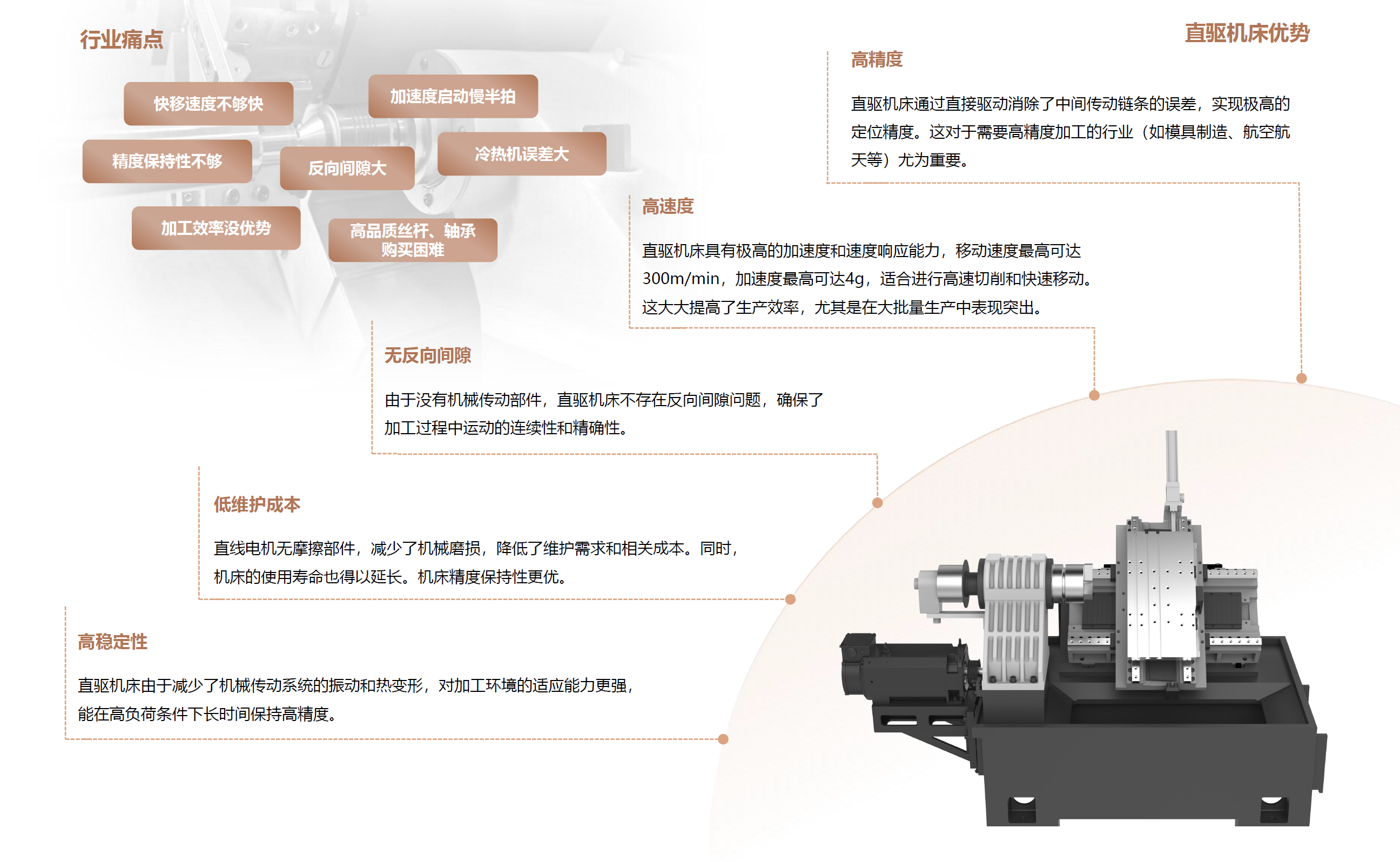 行业痛点

快移速度不够快

加速度启动慢半拍

精度保持性不够

反向间隙大

冷热机误差大

加工效率没优势

高品质丝杆、轴承购买困难

直驱机床优势

高精度

直驱机床通过直接驱动消除了中间传动链条的误差，实现极高的定位精度。这对于需要高精度加工的行业（如模具制造、航空航天等）尤为重要。

高速度

直驱机床具有极高的加速度和速度响应能力，移动速度最高可达300m/min，加速度最高可达4g，适合进行高速切削和快速移动。这大大提高了生产效率，尤其是在大批量生产中表现突出。

无反向间隙

由于没有机械传动部件，直驱机床不存在反向间隙问题，确保了加工过程中运动的连续性和精确性。

低维护成本

直线电机无摩擦部件，减少了机械磨损，降低了维护需求和相关成本。同时，机床的使用寿命也得以延长。机床精度保持性更优。

高稳定性

直驱机床由于减少了机械传动系统的振动和热变形，对加工环境的适应能力更强，能在高负荷条件下长时间保持高精度。